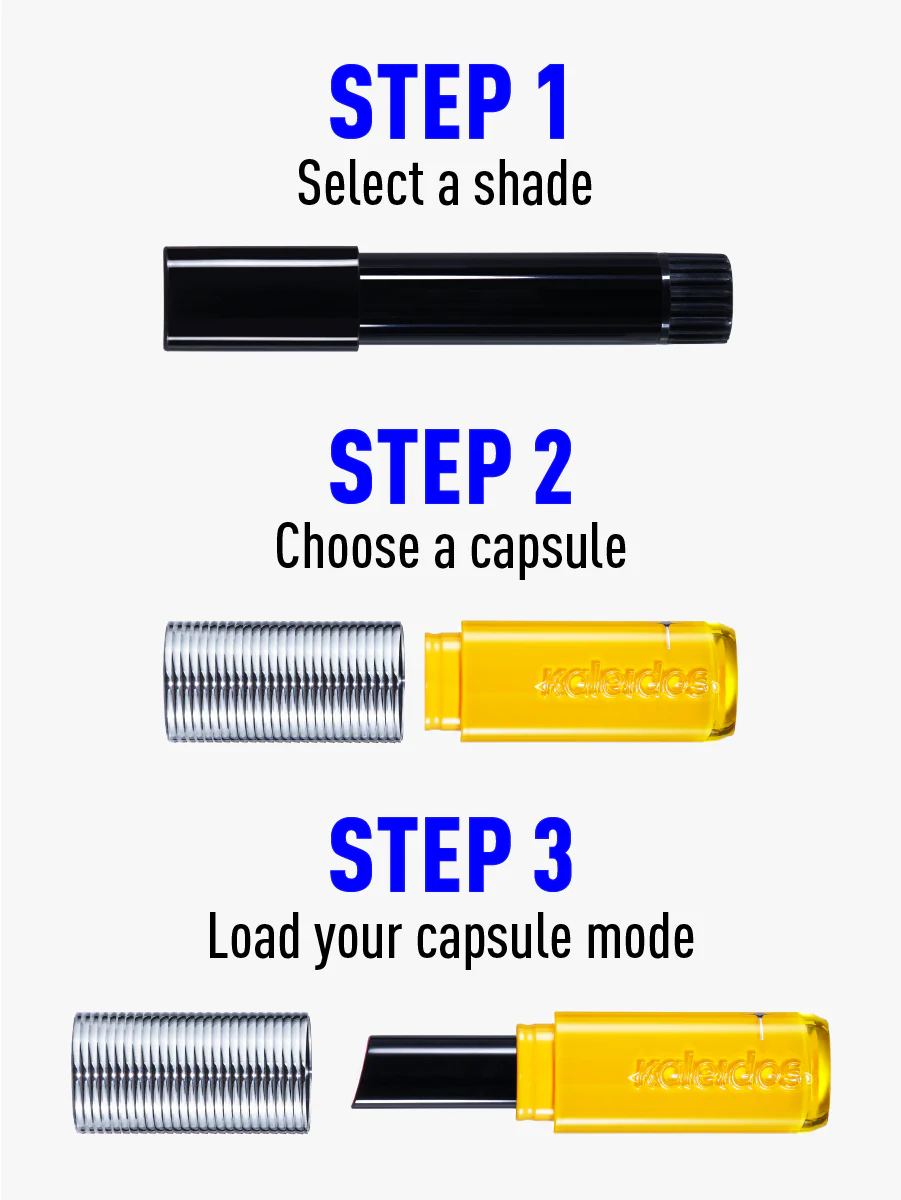 STEP 1
Select a shade

STEP 2
Choose a capsule

kaleidos

STEP 3
Load your capsule mode

kaleidos